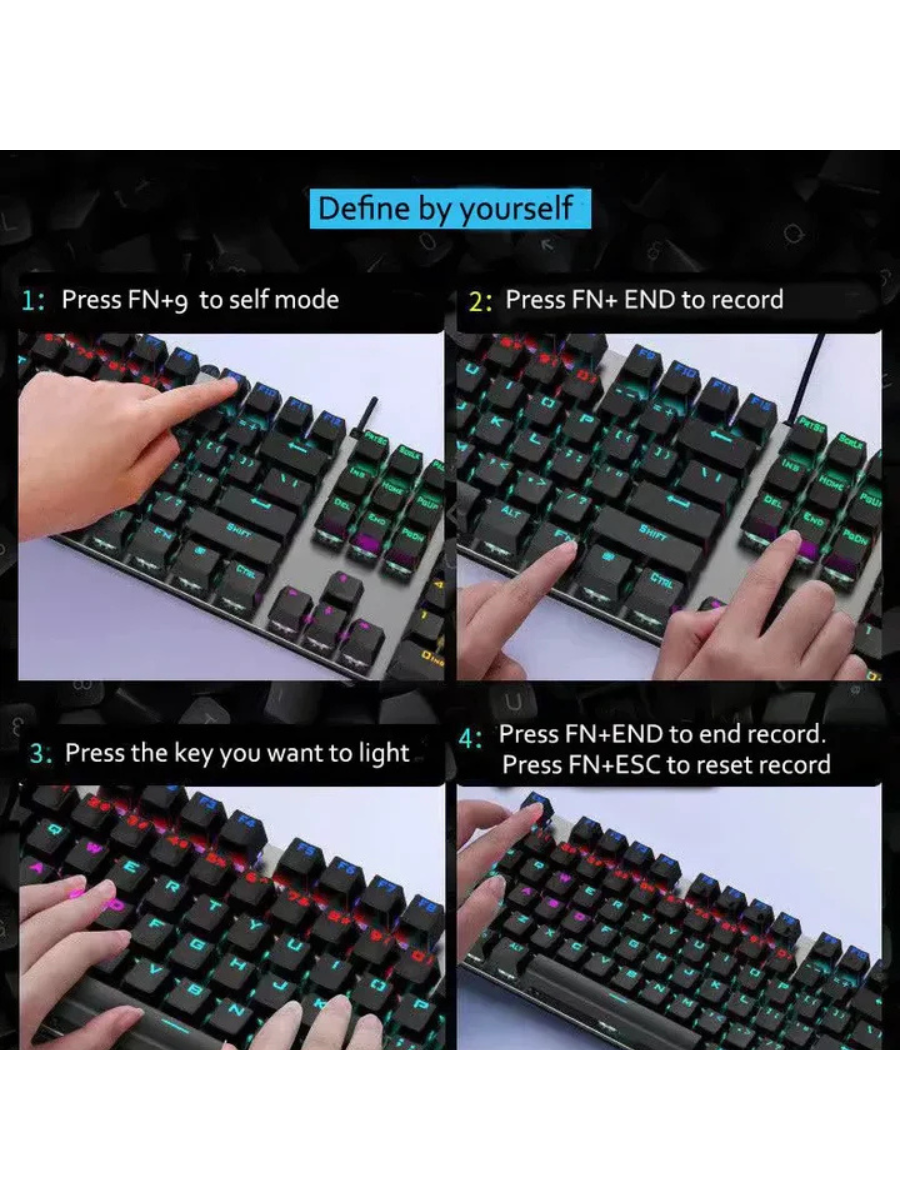 Define by yourself

1: Press FN+9 to self mode

2: Press FN+ END to record

3: Press the key you want to light

4: Press FN+END to end record. Press FN+ESC to reset record